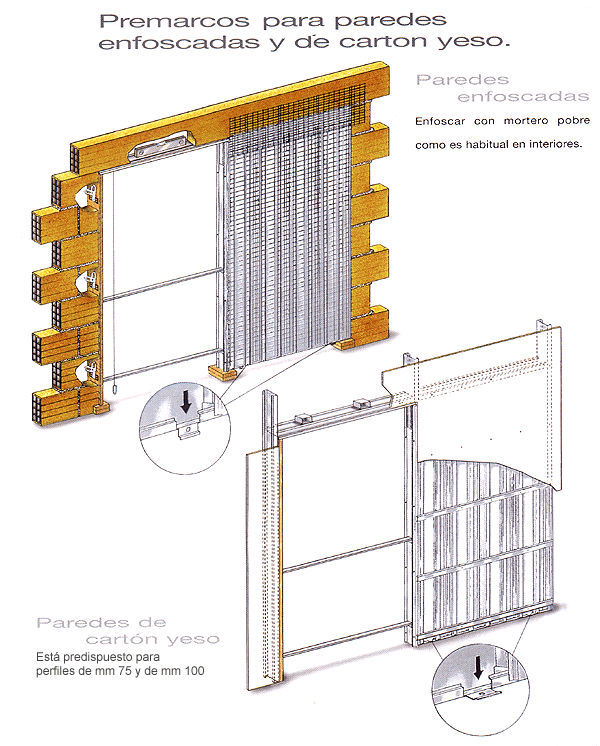 Premarcos para paredes enfoscadas y de carton yeso.

Paredes enfoscadas

Enfoscar con mortero pobre como es habitual en interiores.

Paredes de cartón yeso

Está predispuesto para perfiles de mm 75 y de mm 100