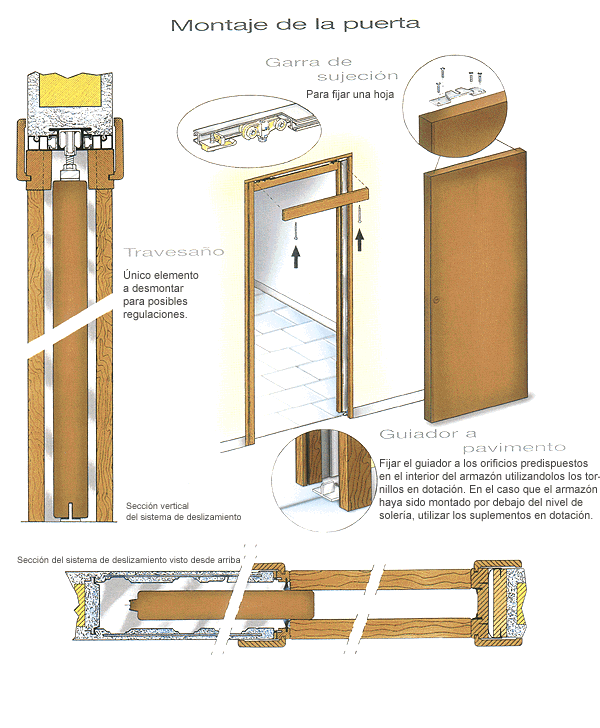 Montaje de la puerta

Garra de sujeción

Para fijar una hoja

Travesaño

Único elemento a desmontar para posibles regulaciones.

Guiador a pavimento

Fijar el guiador a los orificios predispuestos en el interior del armazón utilizandolos los tornillos en dotación. En el caso que el armazón haya sido montado por debajo del nivel de solería, utilizar los suplementos en dotación.

Sección vertical del sistema de deslizamiento

Sección del sistema de deslizamiento visto desde arriba